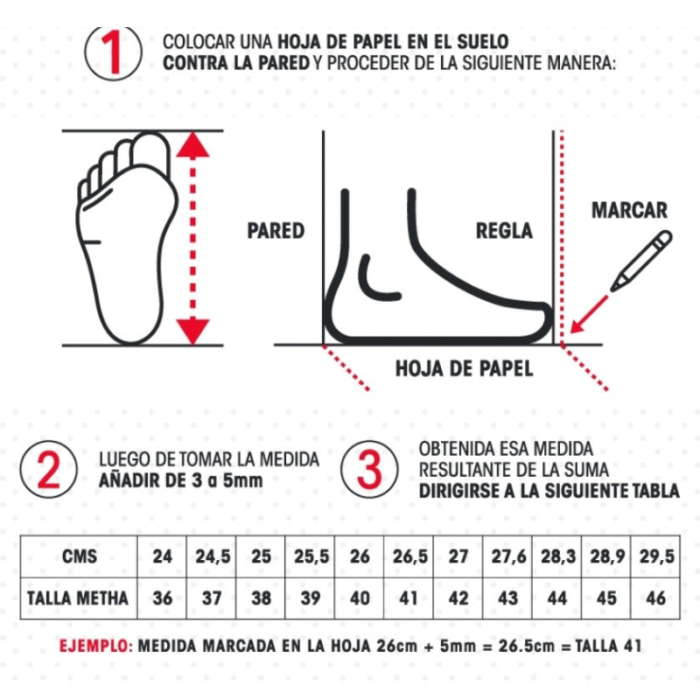 1 COLOCAR UNA HOJA DE PAPEL EN EL SUELO CONTRA LA PARED Y PROCEDER DE LA SIGUIENTE MANERA:

PARED

REGLA

MARCAR

HOJA DE PAPEL

2 LUEGO DE TOMAR LA MEDIDA AÑADIR DE 3 a 5mm

3 OBTENIDA ESA MEDIDA RESULTANTE DE LA SUMA DIRIGIRSE A LA SIGUIENTE TABLA

| CMS | 24 | 24,5 | 25 | 25,5 | 26 | 26,5 | 27 | 27,6 | 28,3 | 28,9 | 29,5 |
|---|---|---|---|---|---|---|---|---|---|---|---|
| TALLA METHA | 36 | 37 | 38 | 39 | 40 | 41 | 42 | 43 | 44 | 45 | 46 |

EJEMPLO: MEDIDA MARCADA EN LA HOJA 26cm + 5mm = 26.5cm = TALLA 41